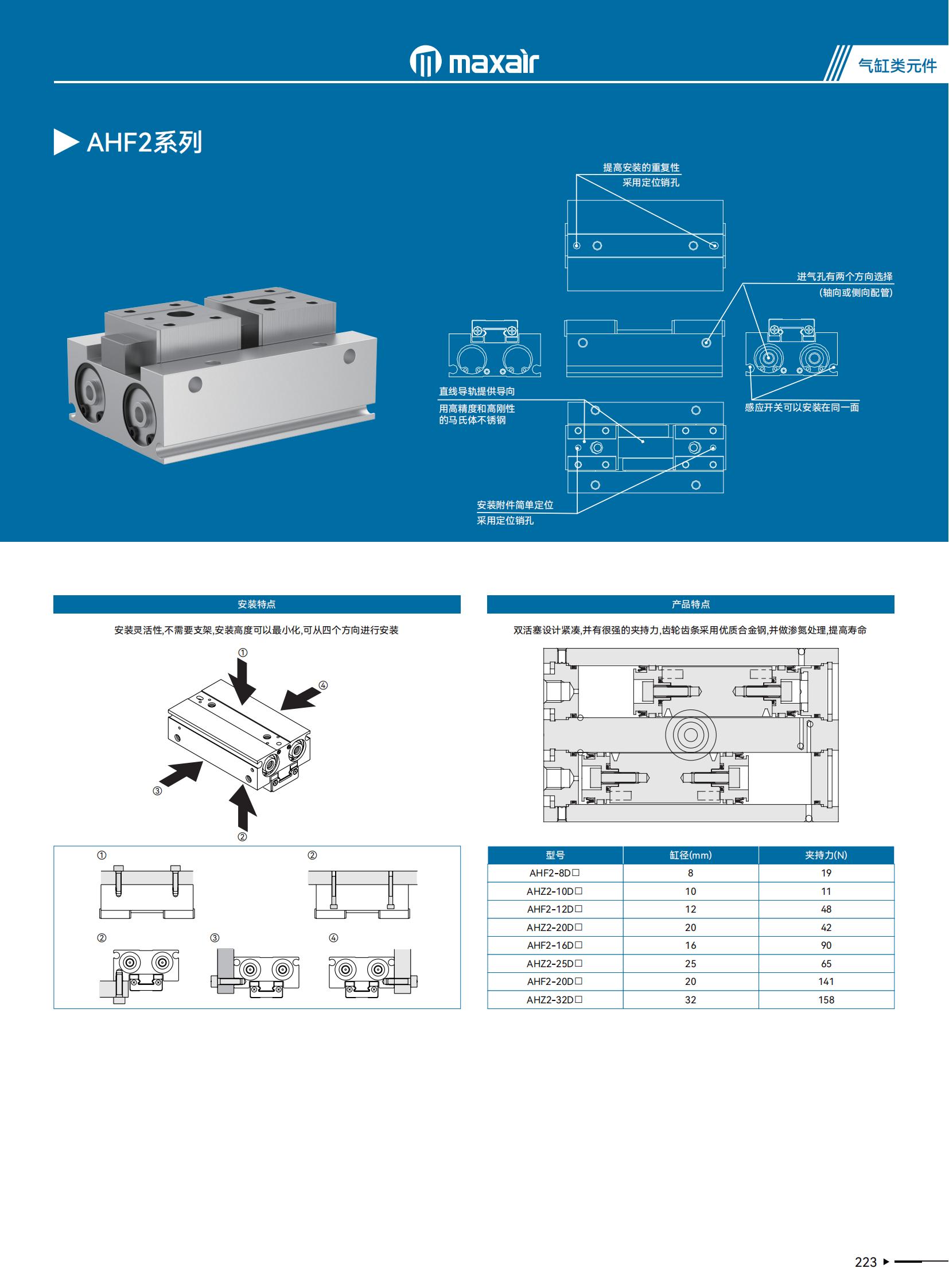 maxair

气缸类元件

AHF2系列

提高安装的重复性
采用定位销孔

进气孔有两个方向选择
(轴向或侧向配管)

直线导轨提供导向
用高精度和高刚性的马氏体不锈钢

感应开关可以安装在同一面

安装附件简单定位
采用定位销孔

安装特点

安装灵活性,不需要支架,安装高度可以最小化,可从四个方向进行安装

①
④
③
②

①
②
②
③
④

产品特点

双活塞设计紧凑,并有很强的夹持力,齿轮齿条采用优质合金钢,并做渗氮处理,提高寿命

| 型号 | 缸径(mm) | 夹持力(N) |
|---|---|---|
| AHF2-8D□ | 8 | 19 |
| AHZ2-10D□ | 10 | 11 |
| AHF2-12D□ | 12 | 48 |
| AHZ2-20D□ | 20 | 42 |
| AHF2-16D□ | 16 | 90 |
| AHZ2-25D□ | 25 | 65 |
| AHF2-20D□ | 20 | 141 |
| AHZ2-32D□ | 32 | 158 |

223